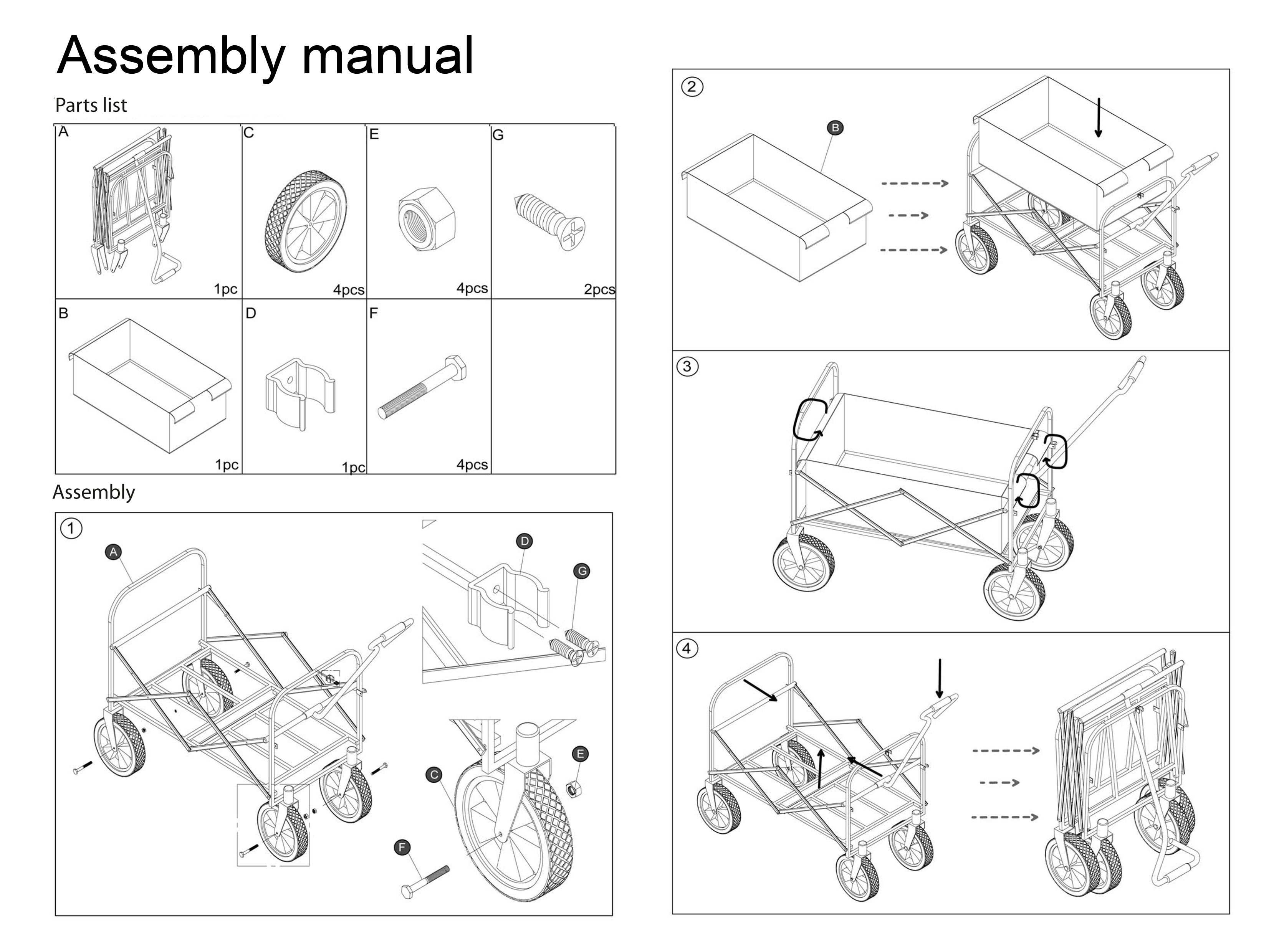 Assembly manual

Parts list

| A 1pc | C 4pcs | E 4pcs | G 2pcs |
|---|---|---|---|
| B 1pc | D 1pc | F 4pcs | |

Assembly

①

A

D

G

C

E

F

②

B

③

④